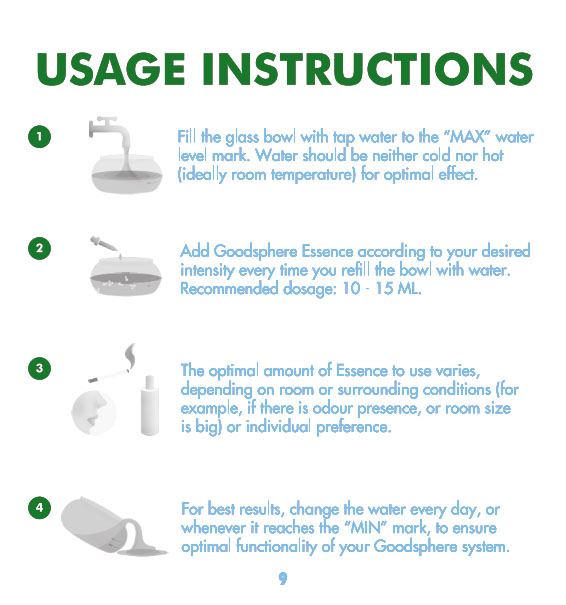 USAGE INSTRUCTIONS

1

Fill the glass bowl with tap water to the "MAX" water level mark. Water should be neither cold nor hot (ideally room temperature) for optimal effect.

2

Add Goodsphere Essence according to your desired intensity every time you refill the bowl with water. Recommended dosage: 10 - 15 ML.

3

The optimal amount of Essence to use varies, depending on room or surrounding conditions (for example, if there is odour presence, or room size is big) or individual preference.

4

For best results, change the water every day, or whenever it reaches the "MIN" mark, to ensure optimal functionality of your Goodsphere system.

9