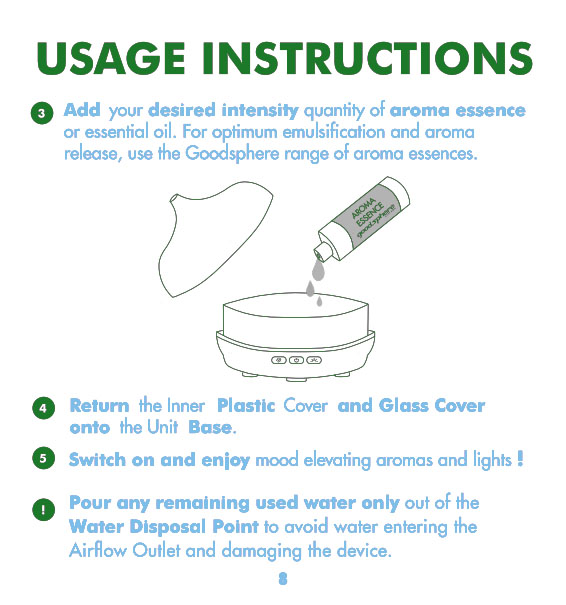 USAGE INSTRUCTIONS

3 Add your desired intensity quantity of aroma essence or essential oil. For optimum emulsification and aroma release, use the Goodsphere range of aroma essences.

AROMA ESSENCE goodsphere

4 Return the Inner Plastic Cover and Glass Cover onto the Unit Base.

5 Switch on and enjoy mood elevating aromas and lights !

! Pour any remaining used water only out of the Water Disposal Point to avoid water entering the Airflow Outlet and damaging the device.

8