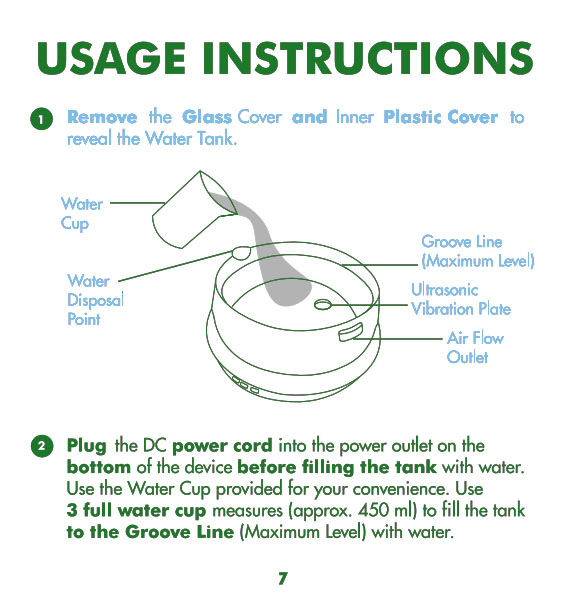 USAGE INSTRUCTIONS

1 Remove the Glass Cover and Inner Plastic Cover to reveal the Water Tank.

Water Cup

Water Disposal Point

Groove Line (Maximum Level)

Ultrasonic Vibration Plate

Air Flow Outlet

2 Plug the DC power cord into the power outlet on the bottom of the device before filling the tank with water. Use the Water Cup provided for your convenience. Use 3 full water cup measures (approx. 450 ml) to fill the tank to the Groove Line (Maximum Level) with water.

7